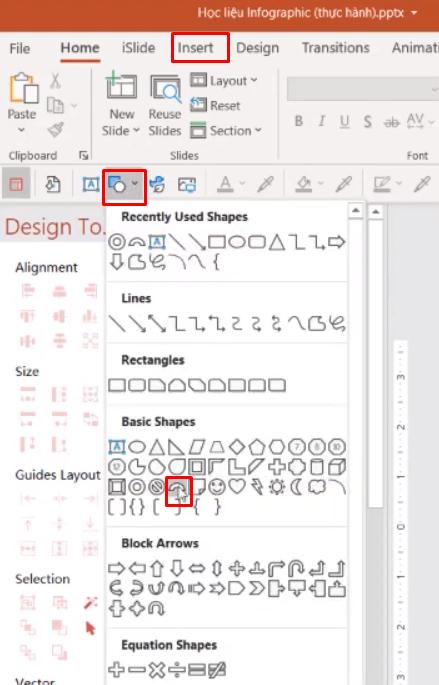 Học liệu Infographic (thực hành).pptx

File Home iSlide Insert Design Transitions Animati

Paste

Clipboard

New Slide

Reuse Slides

Layout

Reset

Section

Slides

B I U S ab AV

Font

Design To.

Alignment

Size

Guides Layout

Selection

Vector

Recently Used Shapes

Lines

Rectangles

Basic Shapes

Block Arrows

Equation Shapes

3
2
1
0
1
2
3