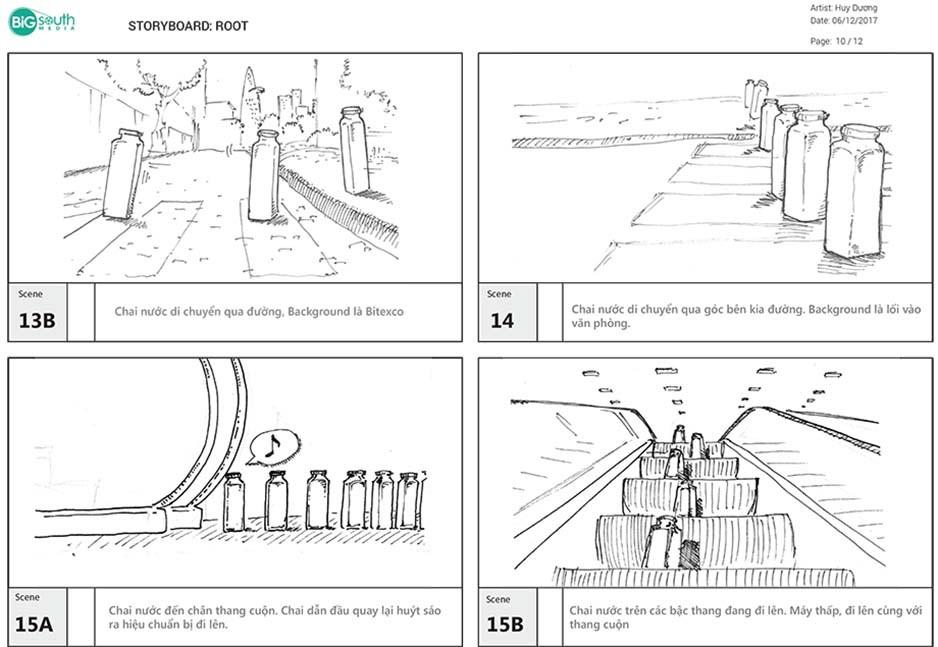 BIG south MEDIA

STORYBOARD: ROOT

Artist: Huy Dương
Date: 06/12/2017

Page: 10 / 12

Scene
13B

Chai nước di chuyển qua đường, Background là Bitexco

Scene
14

Chai nước di chuyển qua góc bên kia đường. Background là lối vào văn phòng.

Scene
15A

Chai nước đến chân thang cuộn. Chai dẫn đầu quay lại huýt sáo ra hiệu chuẩn bị đi lên.

Scene
15B

Chai nước trên các bậc thang đang đi lên. Máy thấp, đi lên cùng với thang cuộn