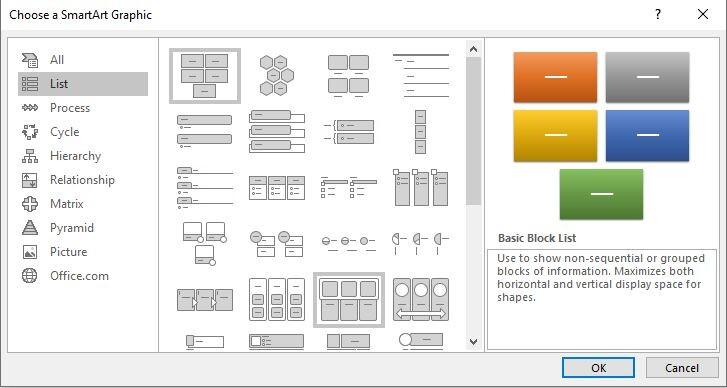 Choose a SmartArt Graphic

?

All
List
Process
Cycle
Hierarchy
Relationship
Matrix
Pyramid
Picture
Office.com

Basic Block List

Use to show non-sequential or grouped blocks of information. Maximizes both horizontal and vertical display space for shapes.

OK
Cancel