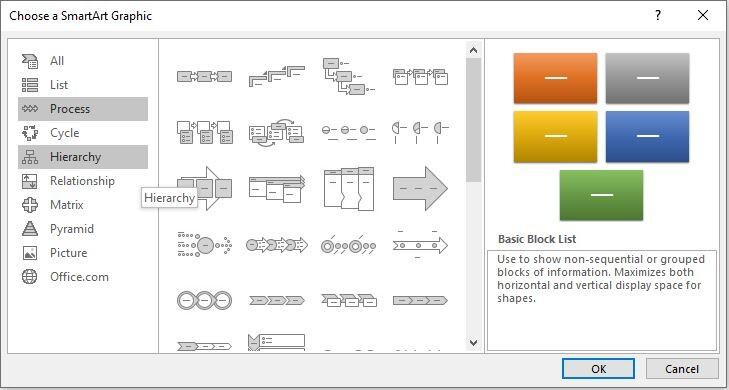 Choose a SmartArt Graphic

?

All
List
Process
Cycle
Hierarchy
Relationship
Matrix
Pyramid
Picture
Office.com

Hierarchy

Basic Block List

Use to show non-sequential or grouped blocks of information. Maximizes both horizontal and vertical display space for shapes.

OK
Cancel