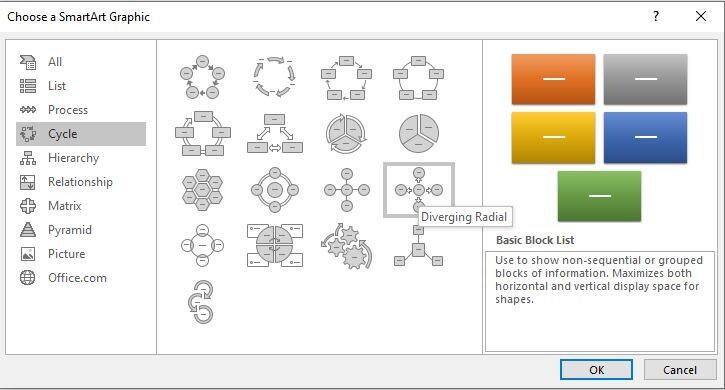 Choose a SmartArt Graphic

?

All
List
Process
Cycle
Hierarchy
Relationship
Matrix
Pyramid
Picture
Office.com

Diverging Radial

Basic Block List

Use to show non-sequential or grouped blocks of information. Maximizes both horizontal and vertical display space for shapes.

OK
Cancel