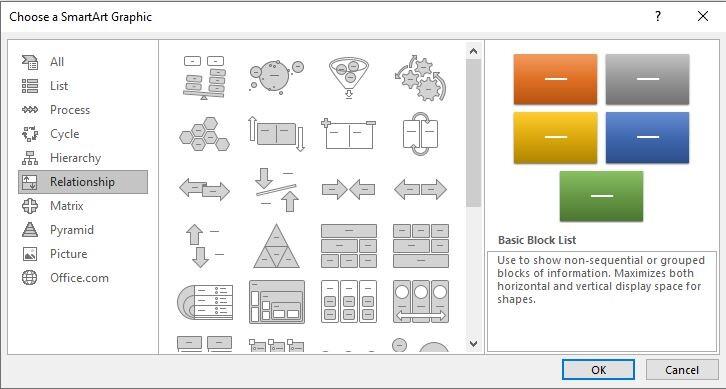 Choose a SmartArt Graphic

?

All
List
Process
Cycle
Hierarchy
Relationship
Matrix
Pyramid
Picture
Office.com

Basic Block List

Use to show non-sequential or grouped blocks of information. Maximizes both horizontal and vertical display space for shapes.

OK
Cancel