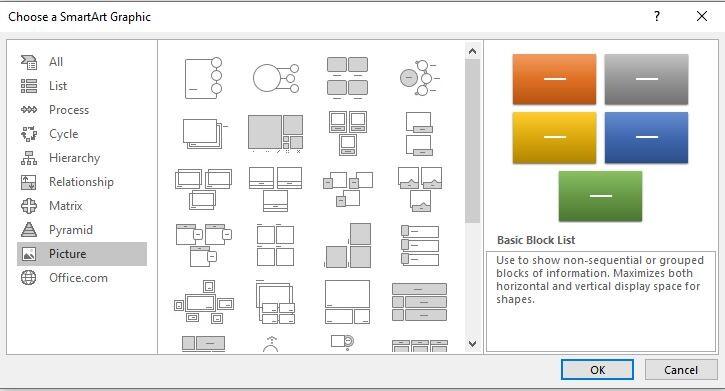 Choose a SmartArt Graphic

?

All
List
Process
Cycle
Hierarchy
Relationship
Matrix
Pyramid
Picture
Office.com

Basic Block List

Use to show non-sequential or grouped blocks of information. Maximizes both horizontal and vertical display space for shapes.

OK
Cancel