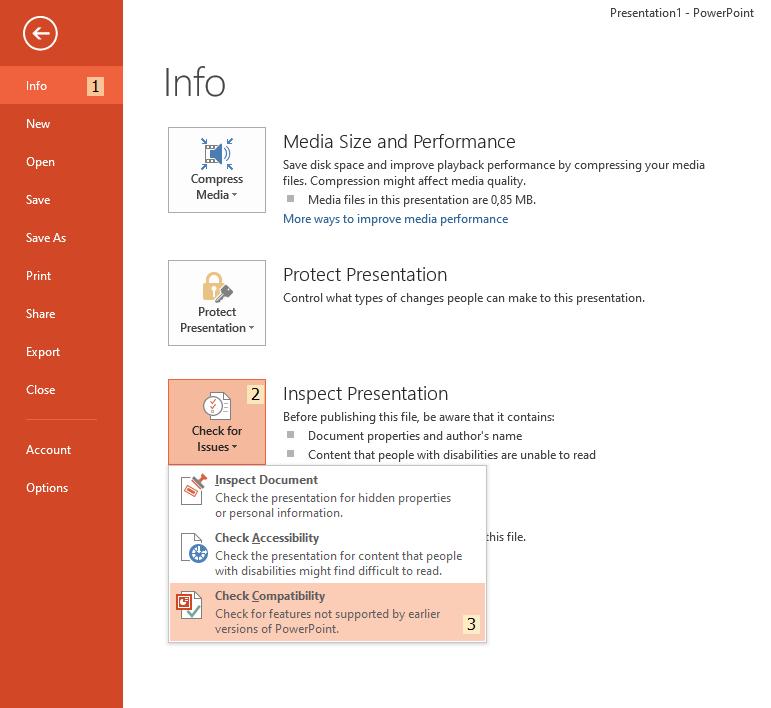 Presentation1 - PowerPoint

Info 1
New
Open
Save
Save As
Print
Share
Export
Close
Account
Options

Info

Compress Media

Media Size and Performance
Save disk space and improve playback performance by compressing your media files. Compression might affect media quality.
Media files in this presentation are 0,85 MB.
More ways to improve media performance

Protect Presentation

Protect Presentation
Control what types of changes people can make to this presentation.

Check for Issues 2

Inspect Presentation
Before publishing this file, be aware that it contains:
Document properties and author's name
Content that people with disabilities are unable to read

Inspect Document
Check the presentation for hidden properties or personal information.

Check Accessibility
Check the presentation for content that people with disabilities might find difficult to read.

Check Compatibility
Check for features not supported by earlier versions of PowerPoint. 3

this file.