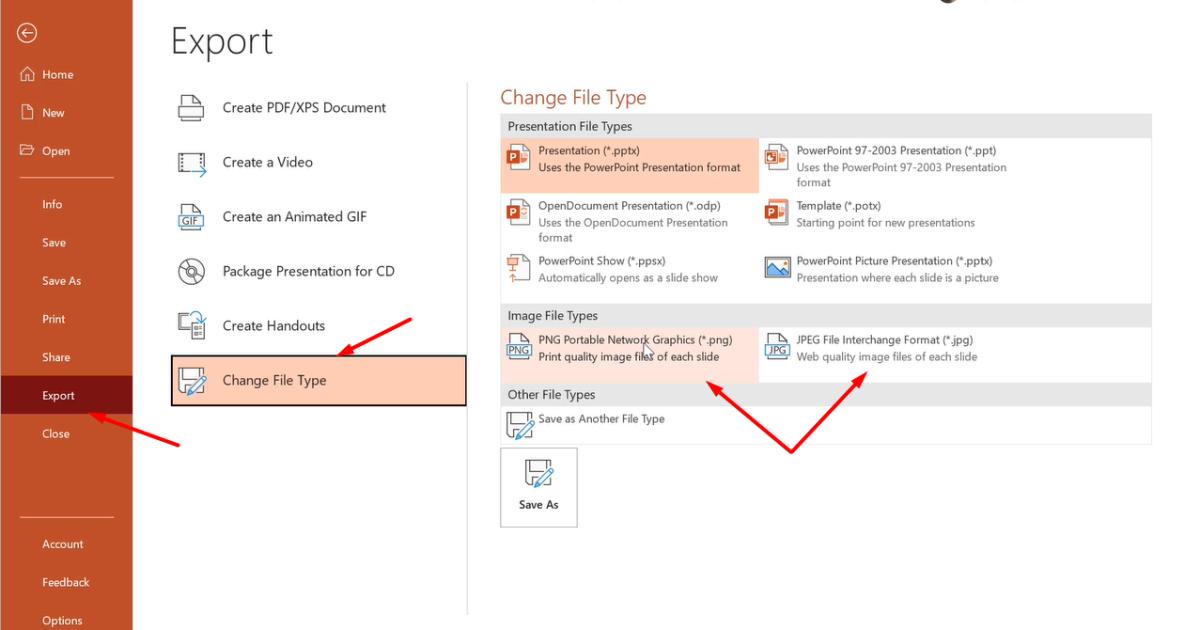 Home
New
Open
Info
Save
Save As
Print
Share
Export
Close
Account
Feedback
Options

Export

Create PDF/XPS Document
Create a Video
GIF
Create an Animated GIF
Package Presentation for CD
Create Handouts
Change File Type

Change File Type

Presentation File Types

Presentation (*.pptx)
Uses the PowerPoint Presentation format

PowerPoint 97-2003 Presentation (*.ppt)
Uses the PowerPoint 97-2003 Presentation format

OpenDocument Presentation (*.odp)
Uses the OpenDocument Presentation format

Template (*.potx)
Starting point for new presentations

PowerPoint Show (*.ppsx)
Automatically opens as a slide show

PowerPoint Picture Presentation (*.pptx)
Presentation where each slide is a picture

Image File Types

PNG
PNG Portable Network Graphics (*.png)
Print quality image files of each slide

JPG
JPEG File Interchange Format (*.jpg)
Web quality image files of each slide

Other File Types

Save as Another File Type

Save As