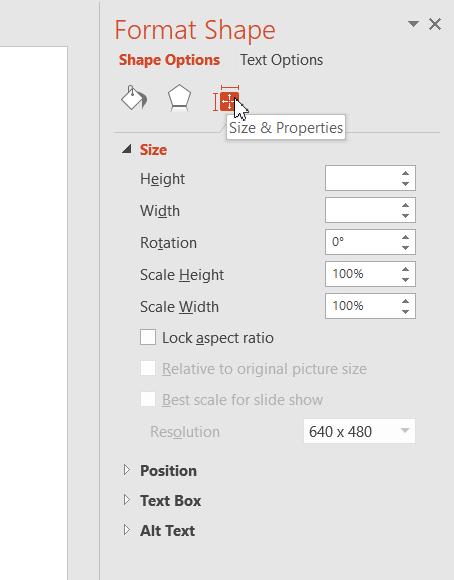 Format Shape

Shape Options Text Options

Size & Properties

Size

Height

Width

Rotation 0°

Scale Height 100%

Scale Width 100%

Lock aspect ratio

Relative to original picture size

Best scale for slide show

Resolution 640 x 480

Position

Text Box

Alt Text