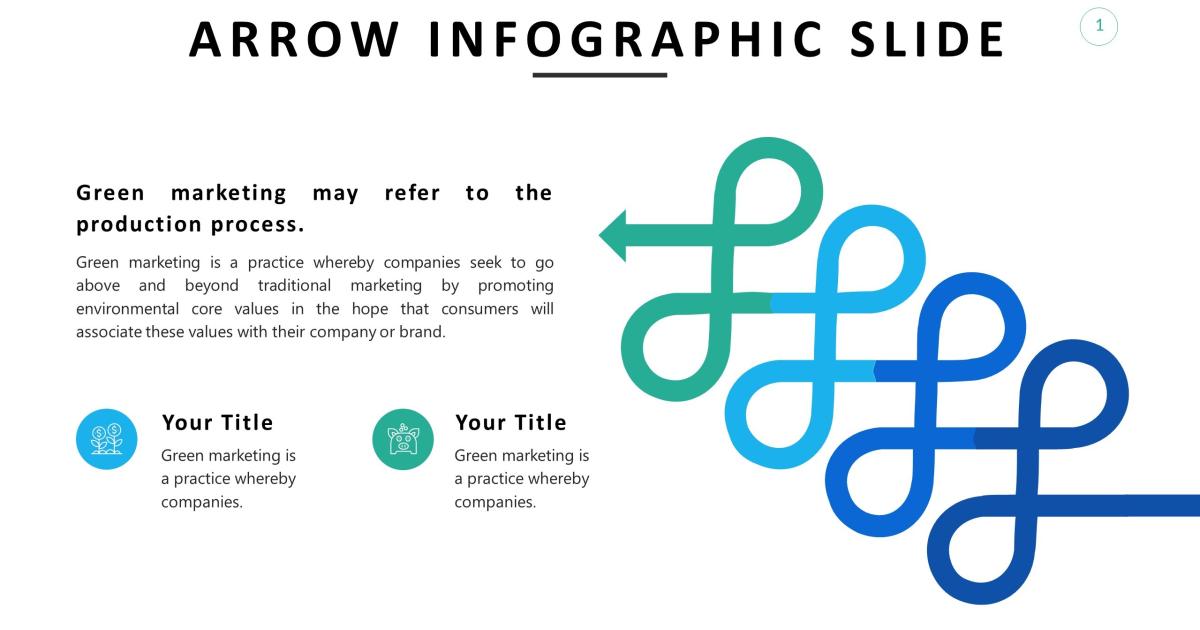 ARROW INFOGRAPHIC SLIDE

1

Green marketing may refer to the production process.

Green marketing is a practice whereby companies seek to go above and beyond traditional marketing by promoting environmental core values in the hope that consumers will associate these values with their company or brand.

Your Title

Green marketing is a practice whereby companies.

Your Title

Green marketing is a practice whereby companies.